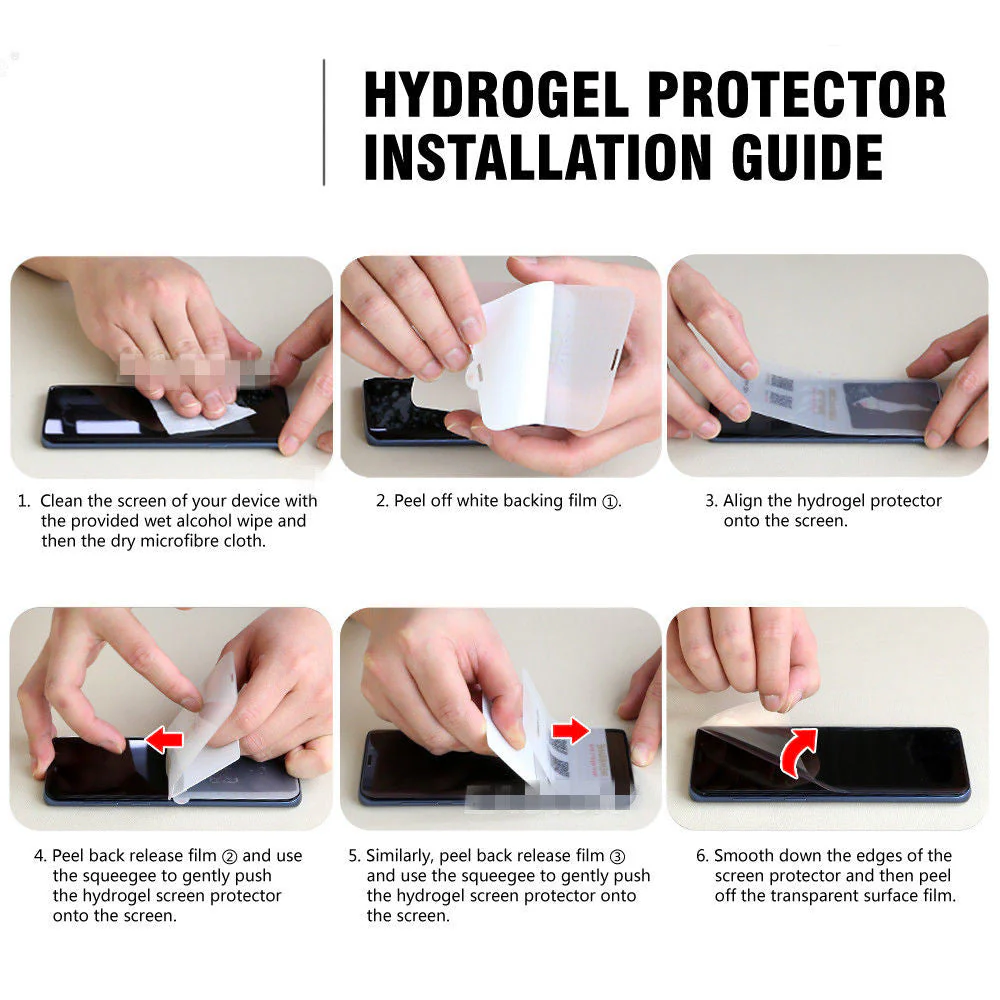 HYDROGEL PROTECTOR INSTALLATION GUIDE

1. Clean the screen of your device with the provided wet alcohol wipe and then the dry microfibre cloth.

2. Peel off white backing film ①.

3. Align the hydrogel protector onto the screen.

4. Peel back release film ② and use the squeegee to gently push the hydrogel screen protector onto the screen.

5. Similarly, peel back release film ③ and use the squeegee to gently push the hydrogel screen protector onto the screen.

6. Smooth down the edges of the screen protector and then peel off the transparent surface film.