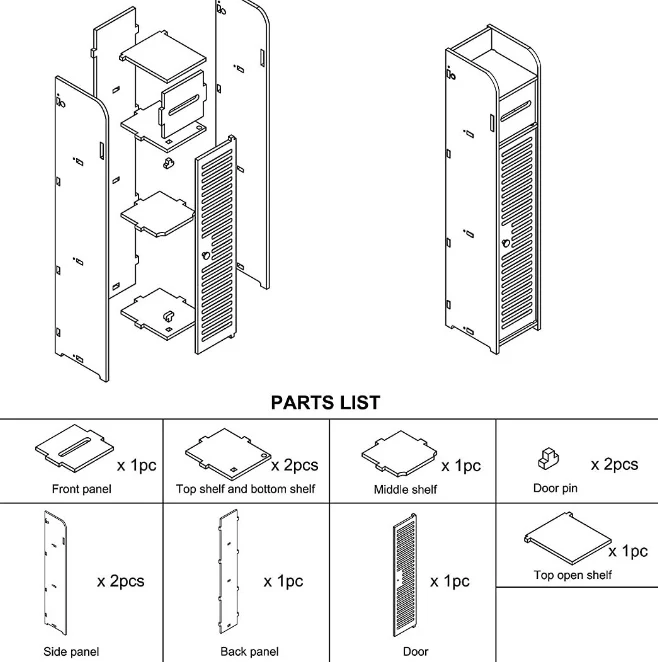 PARTS LIST

| x 1pc Front panel | x 2pcs Top shelf and bottom shelf | x 1pc Middle shelf | x 2pcs Door pin |
|---|---|---|---|
| x 2pcs Side panel | x 1pc Back panel | x 1pc Door | x 1pc Top open shelf |