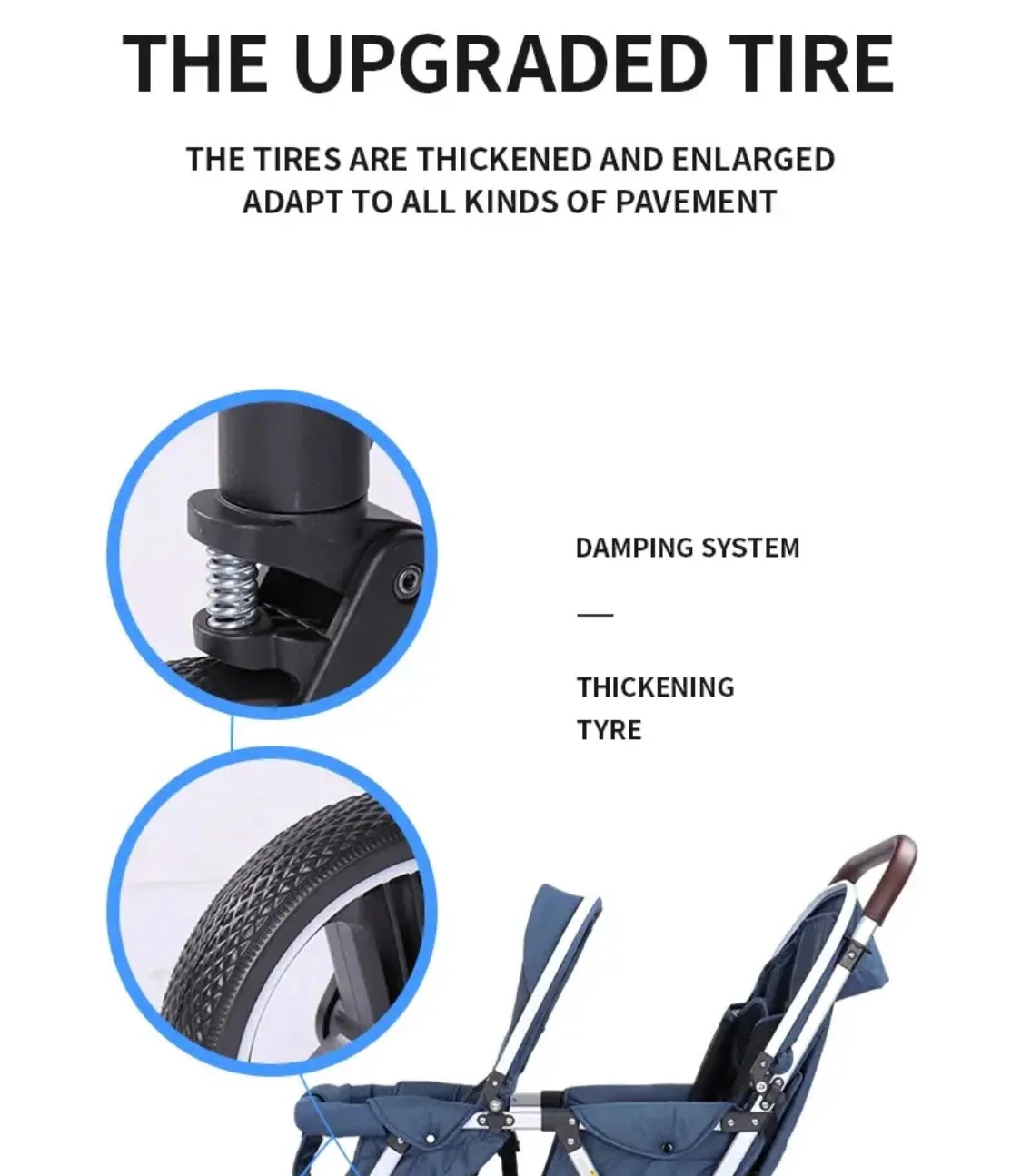 THE UPGRADED TIRE

THE TIRES ARE THICKENED AND ENLARGED
ADAPT TO ALL KINDS OF PAVEMENT

DAMPING SYSTEM

—

THICKENING
TYRE